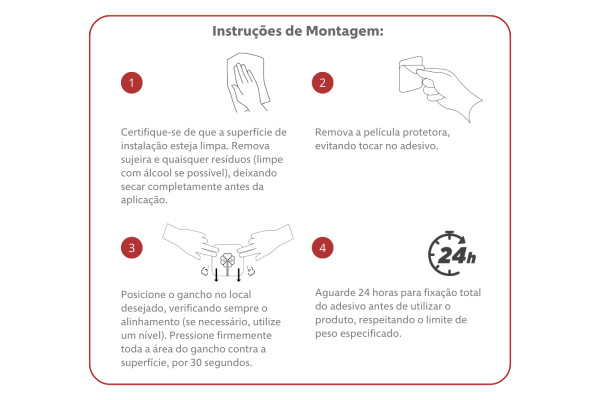 Instruções de Montagem:

1

Certifique-se de que a superfície de instalação esteja limpa. Remova sujeira e quaisquer resíduos (limpe com álcool se possível), deixando secar completamente antes da aplicação.

2

Remova a película protetora, evitando tocar no adesivo.

3

Posicione o gancho no local desejado, verificando sempre o alinhamento (se necessário, utilize um nível). Pressione firmemente toda a área do gancho contra a superfície, por 30 segundos.

4

24h

Aguarde 24 horas para fixação total do adesivo antes de utilizar o produto, respeitando o limite de peso especificado.